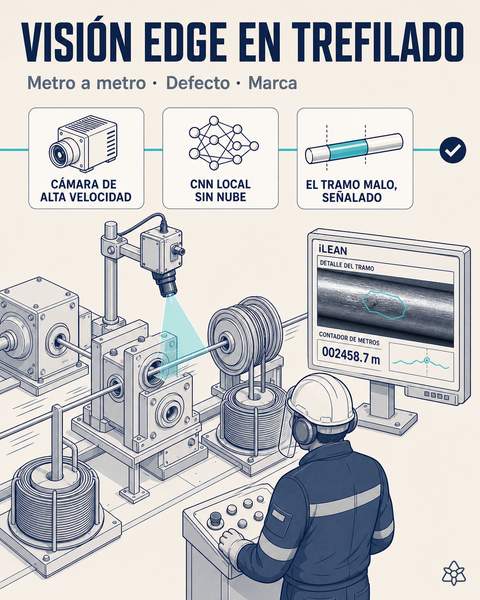 VISIÓN EDGE EN TREFILADO

Metro a metro · Defecto · Marca

CÁMARA DE ALTA VELOCIDAD

CNN LOCAL SIN NUBE

EL TRAMO MALO, SEÑALADO

iLEAN

DETALLE DEL TRAMO

CONTADOR DE METROS

002458.7 m