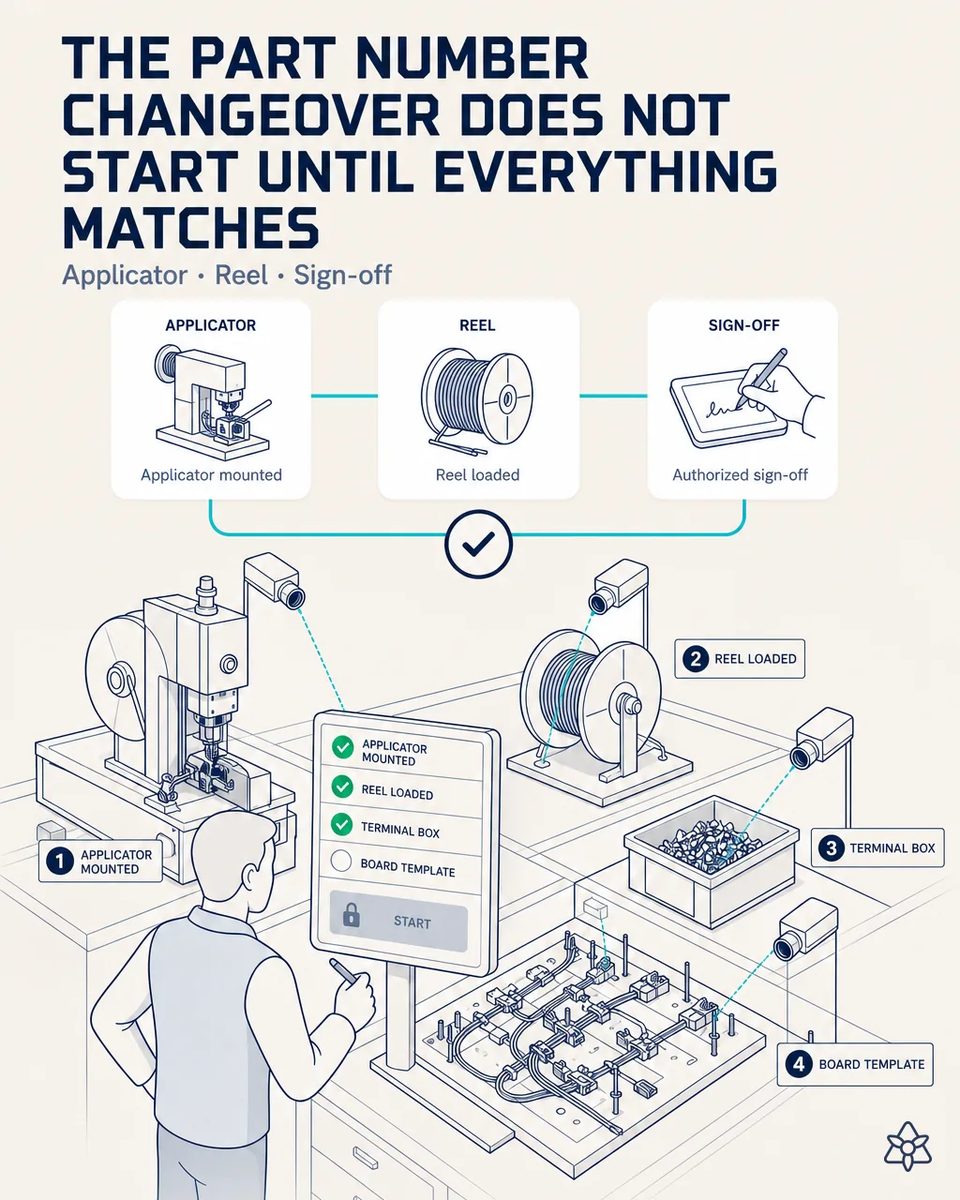 THE PART NUMBER CHANGEOVER DOES NOT START UNTIL EVERYTHING MATCHES

Applicator · Reel · Sign-off

APPLICATOR
Applicator mounted

REEL
Reel loaded

SIGN-OFF
Authorized sign-off

APPLICATOR MOUNTED
REEL LOADED
TERMINAL BOX
BOARD TEMPLATE
START

1 APPLICATOR MOUNTED

2 REEL LOADED

3 TERMINAL BOX

4 BOARD TEMPLATE