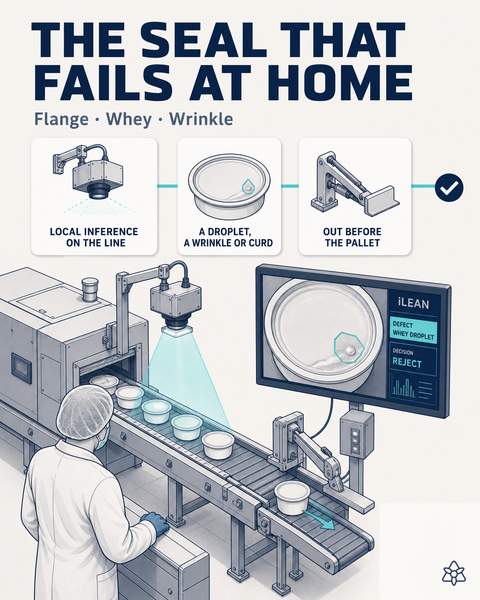 THE SEAL THAT FAILS AT HOME

Flange · Whey · Wrinkle

LOCAL INFERENCE ON THE LINE

A DROPLET, A WRINKLE OR CURD

OUT BEFORE THE PALLET

iLEAN

DEFECT
WHEY DROPLET

DECISION
REJECT