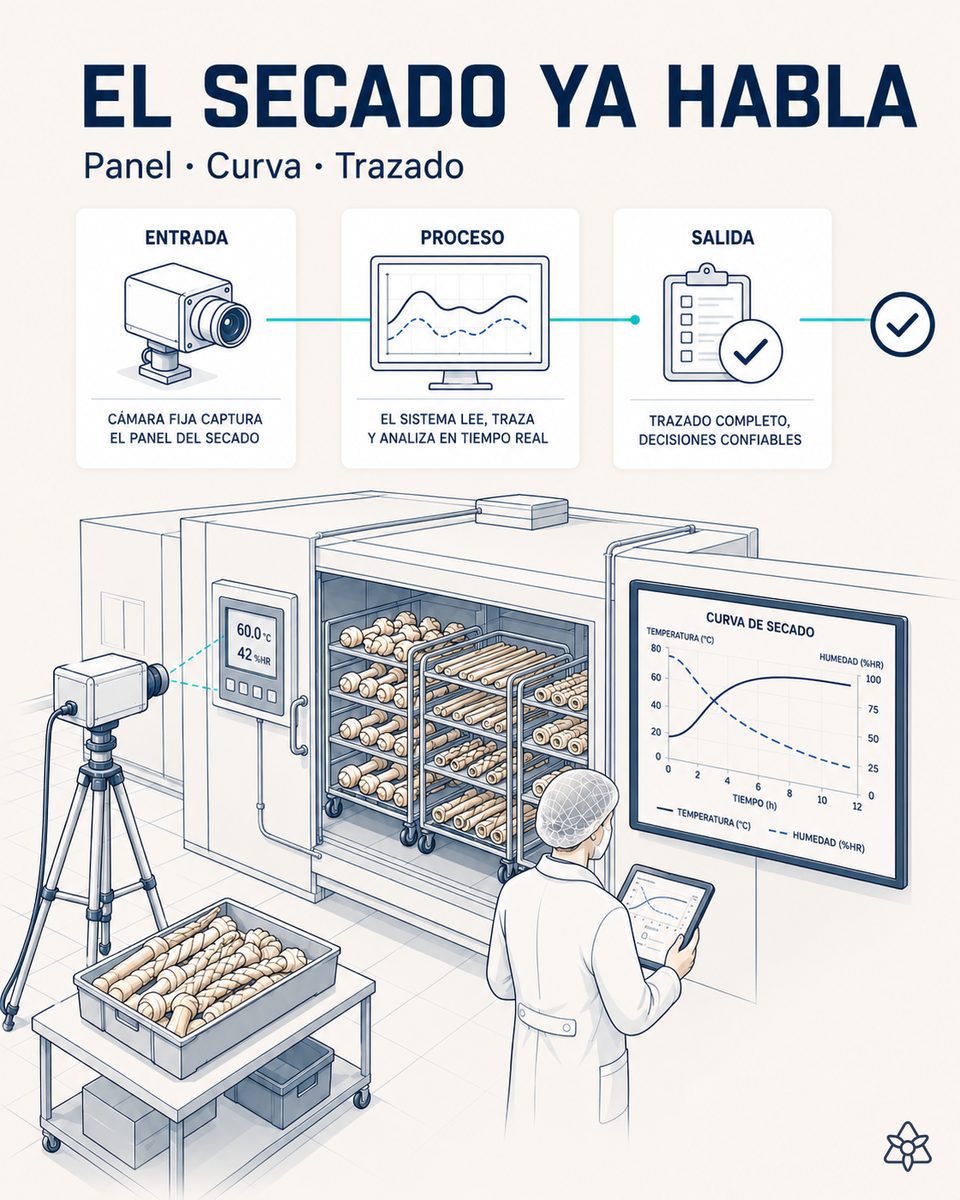 EL SECADO YA HABLA

Panel · Curva · Trazado

ENTRADA

CÁMARA FIJA CAPTURA EL PANEL DEL SECADO

PROCESO

EL SISTEMA LEE, TRAZA Y ANALIZA EN TIEMPO REAL

SALIDA

TRAZADO COMPLETO, DECISIONES CONFIABLES

60.0 °C
42 %HR

CURVA DE SECADO
TEMPERATURA (°C)
HUMEDAD (%HR)
80
60
40
20
0
100
75
50
25
0
0 2 4 6 8 10 12
TIEMPO (h)
TEMPERATURA (°C)
HUMEDAD (%HR)